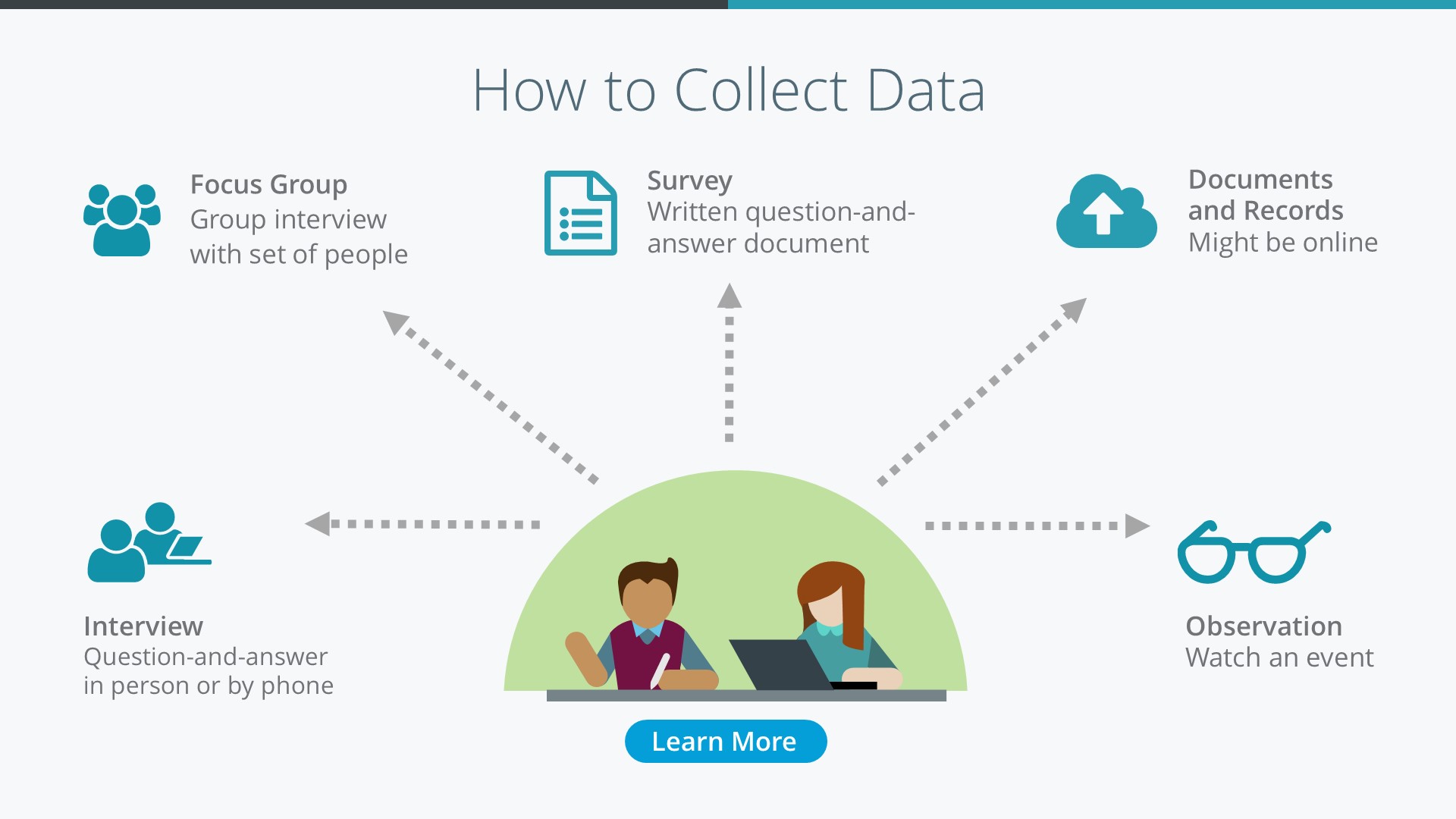 How to Collect Data

Focus Group
Group interview with set of people

Survey
Written question-and-answer document

Documents and Records
Might be online

Interview
Question-and-answer in person or by phone

Observation
Watch an event

Learn More